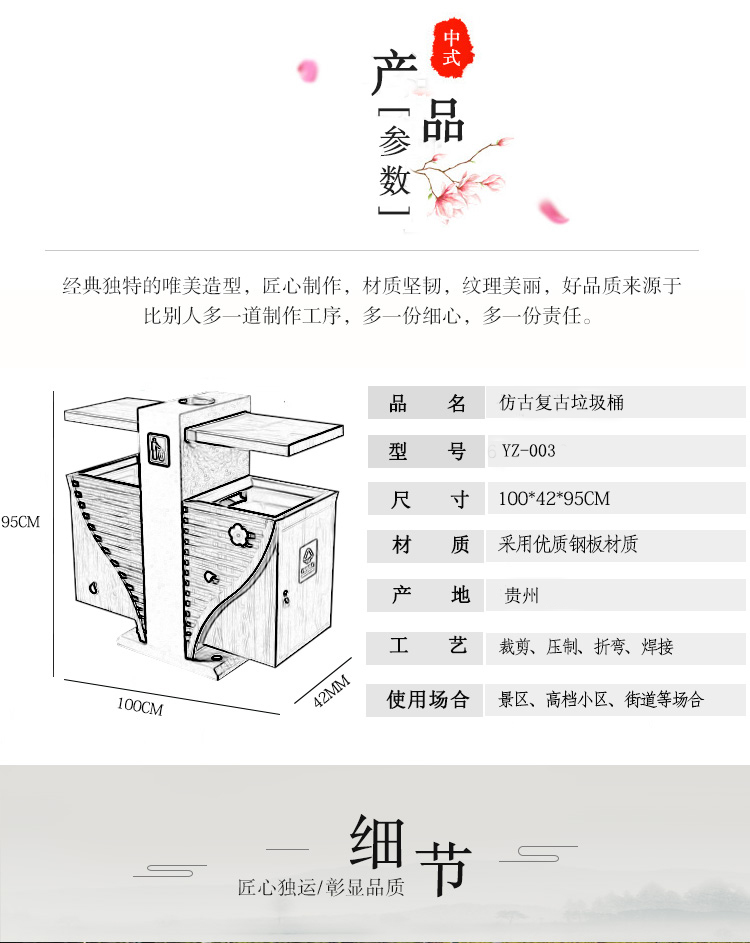 中式

产品

【参数】

经典独特的唯美造型，匠心制作，材质坚韧，纹理美丽，好品质来源于比别人多一道制作工序，多一份细心，多一份责任。

95CM

100CM

42MM

| 品　　名 | 仿古复古垃圾桶 |
|---|---|
| 型　　号 | YZ-003 |
| 尺　　寸 | 100*42*95CM |
| 材　　质 | 采用优质钢板材质 |
| 产　　地 | 贵州 |
| 工　　艺 | 裁剪、压制、折弯、焊接 |
| 使用场合 | 景区、高档小区、街道等场合 |

细节

匠心独运/彰显品质